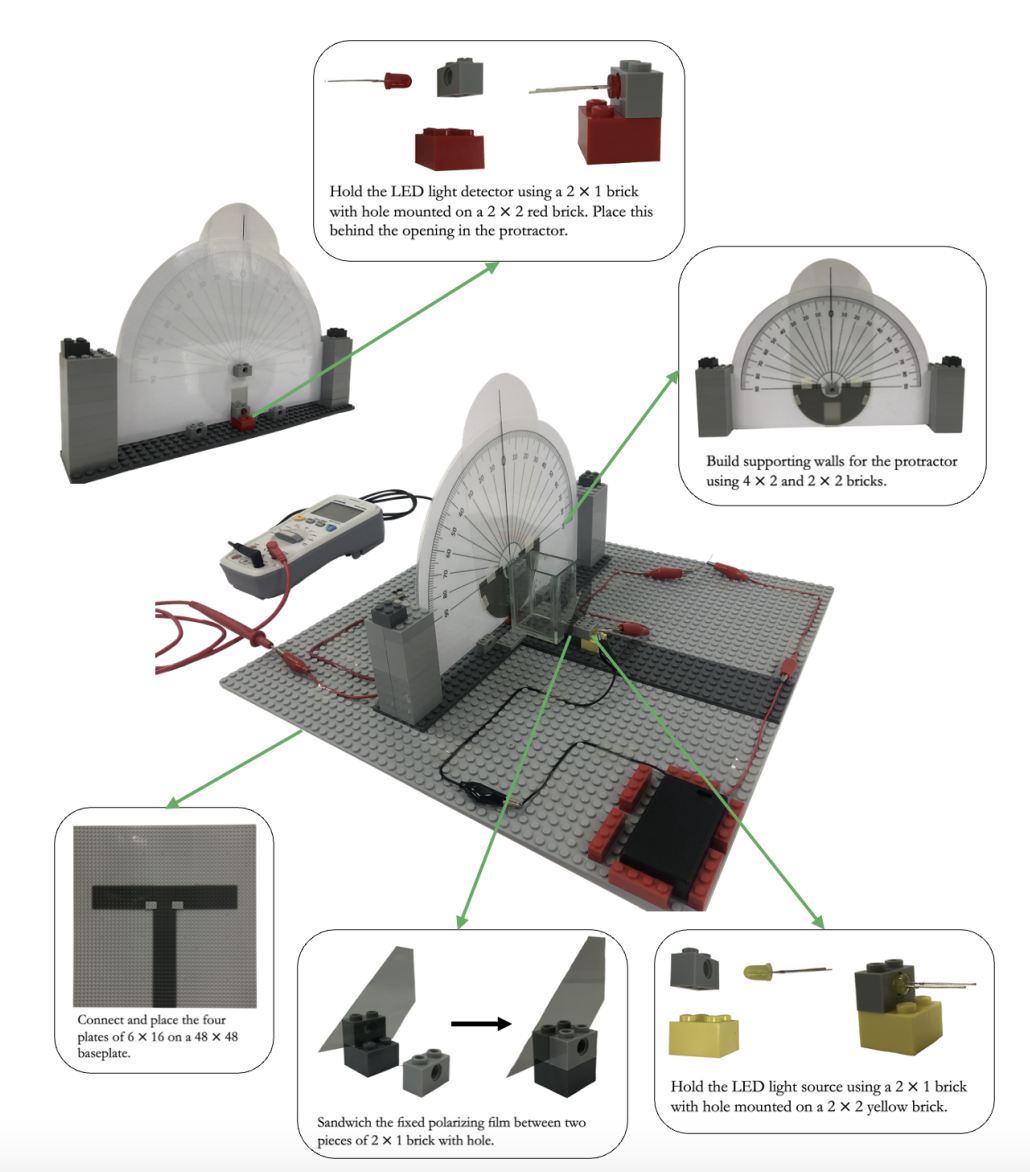 Hold the LED light detector using a 2 × 1 brick with hole mounted on a 2 × 2 red brick. Place this behind the opening in the protractor.

Build supporting walls for the protractor using 4 × 2 and 2 × 2 bricks.

Connect and place the four plates of 6 × 16 on a 48 × 48 baseplate.

Sandwich the fixed polarizing film between two pieces of 2 × 1 brick with hole.

Hold the LED light source using a 2 × 1 brick with hole mounted on a 2 × 2 yellow brick.