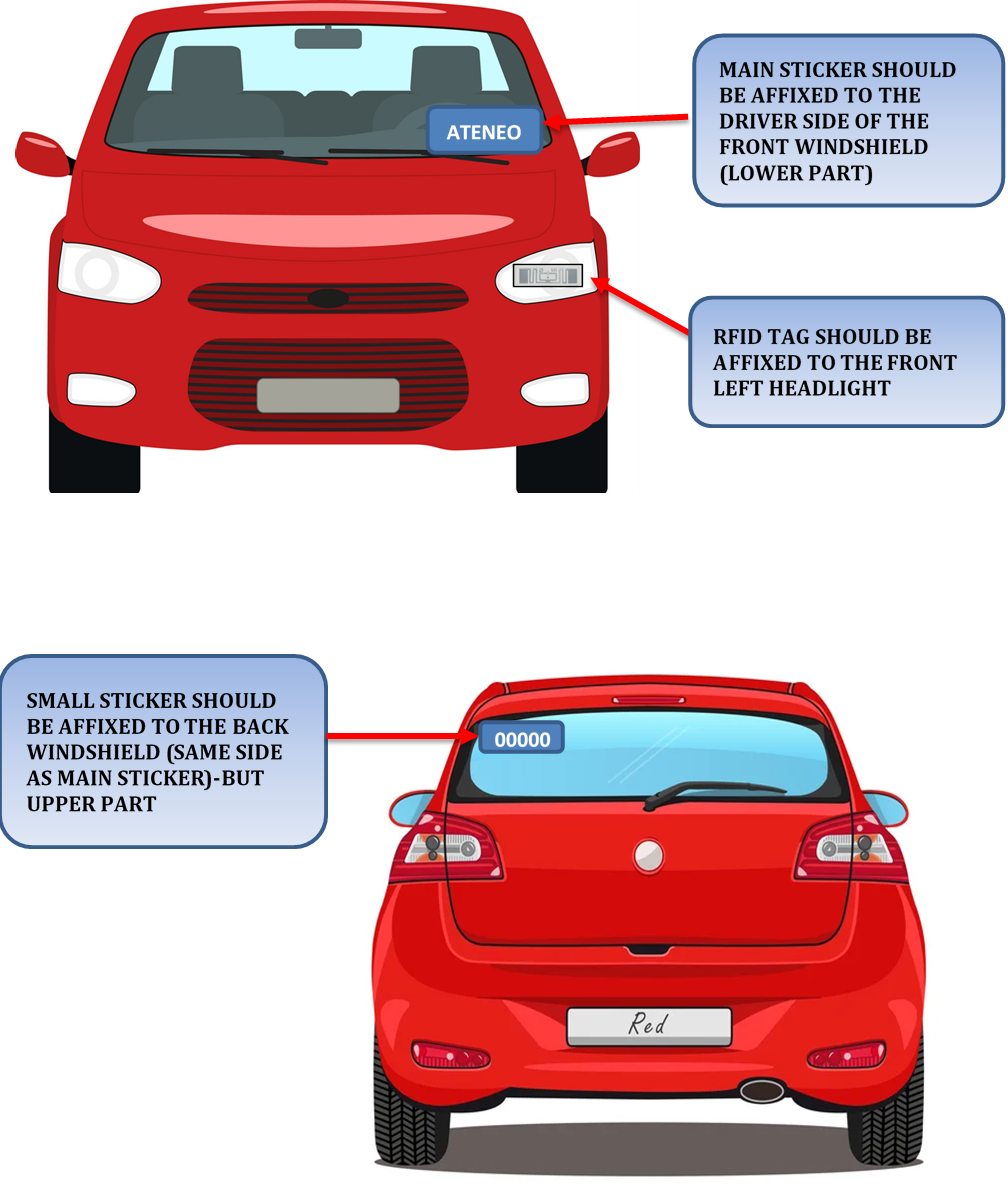 ATENEO

MAIN STICKER SHOULD BE AFFIXED TO THE DRIVER SIDE OF THE FRONT WINDSHIELD (LOWER PART)

RFID TAG SHOULD BE AFFIXED TO THE FRONT LEFT HEADLIGHT

SMALL STICKER SHOULD BE AFFIXED TO THE BACK WINDSHIELD (SAME SIDE AS MAIN STICKER)-BUT UPPER PART

00000

Red